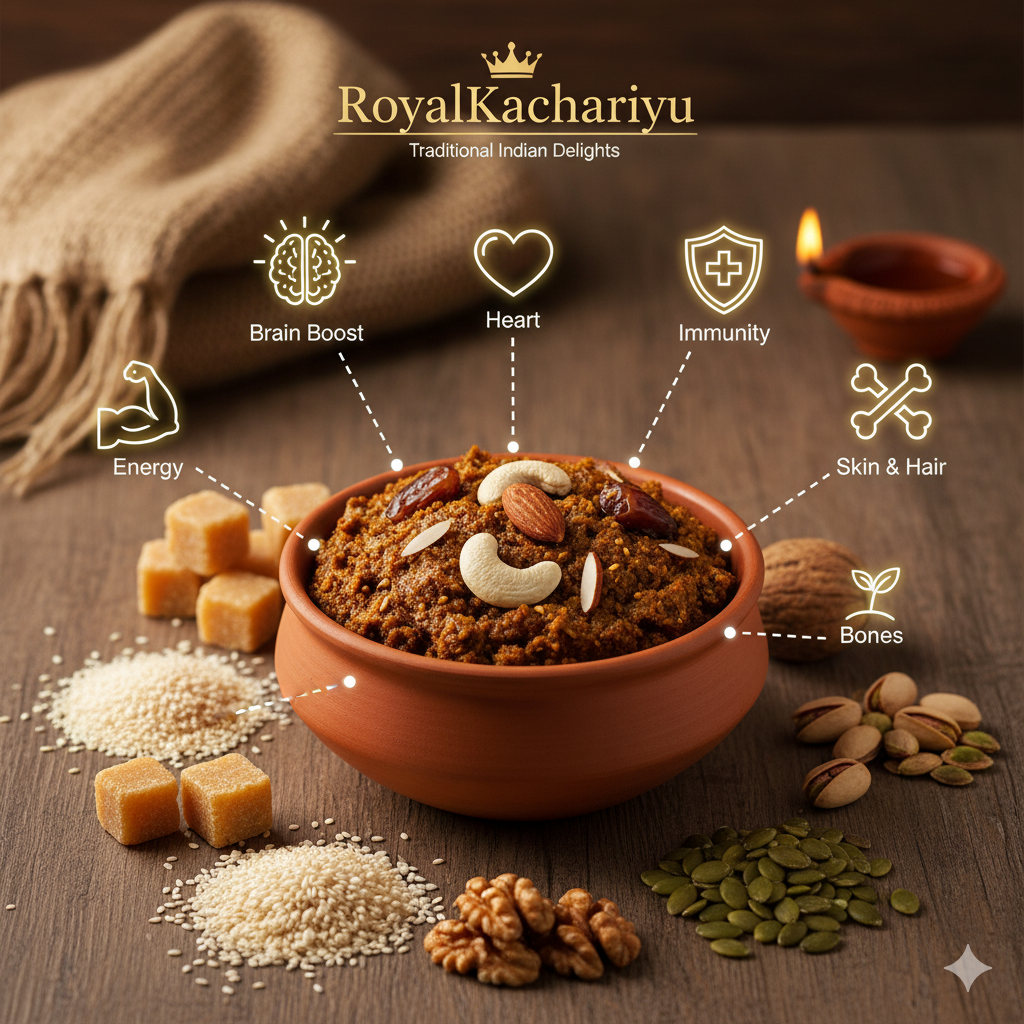 RoyalKachariyu
Traditional Indian Delights

Brain Boost

Heart

Immunity

Energy

Skin & Hair

Bones